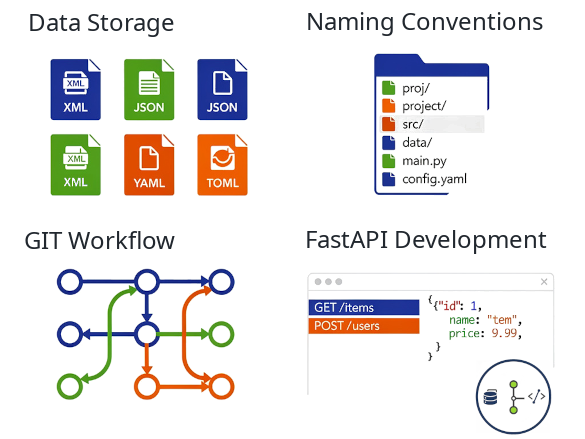 Data Storage

XML
XML

JSON

JSON

XML
XML

YAML

TOML

Naming Conventions

proj/
project/
src/
data/
main.py
config.yaml

GIT Workflow

FastAPI Development

GET /items
POST /users

{
{"id": 1,
name: "tem",
price: 9.99,
}
}

</>